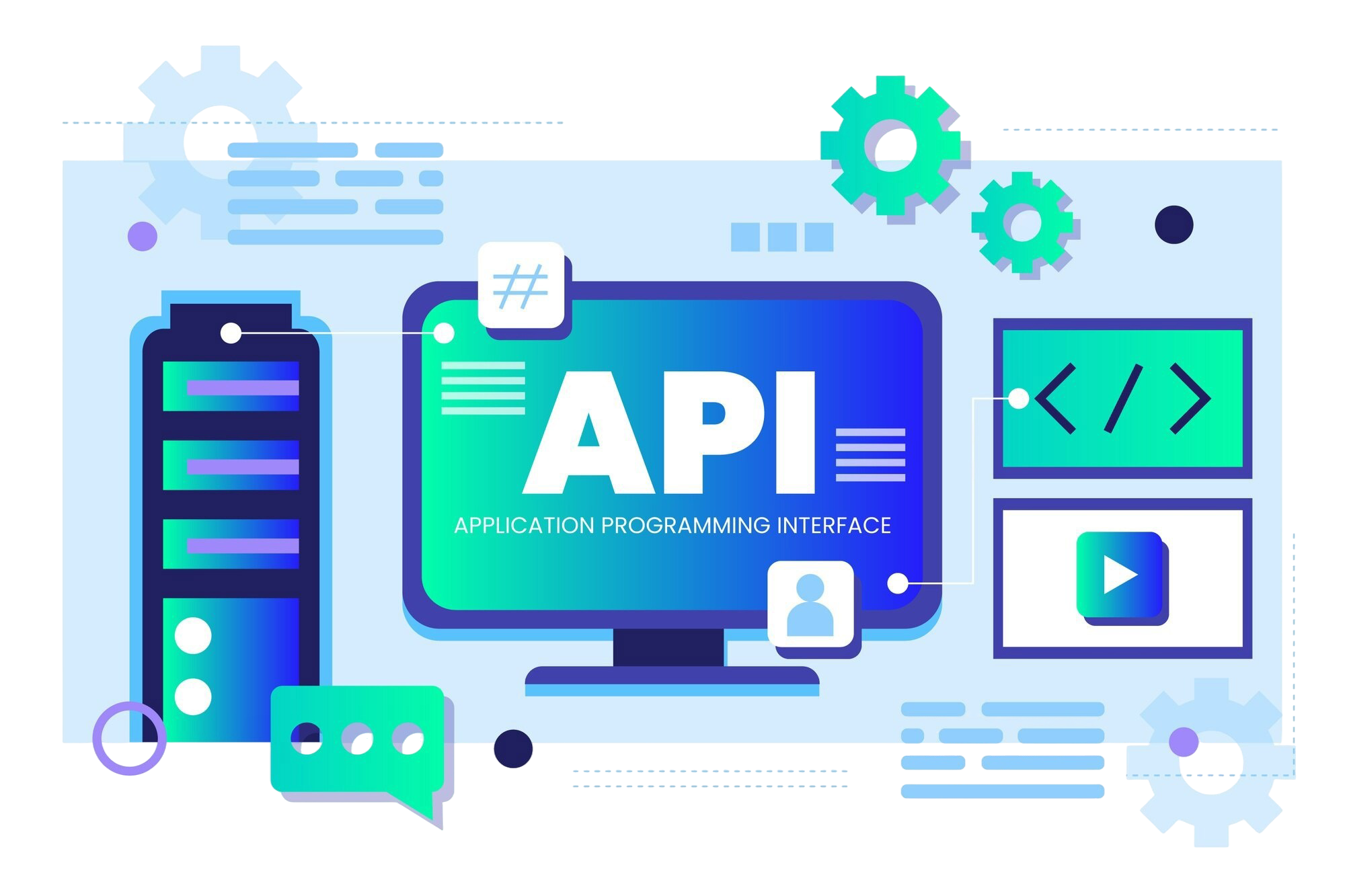 #

API

APPLICATION PROGRAMMING INTERFACE

</>